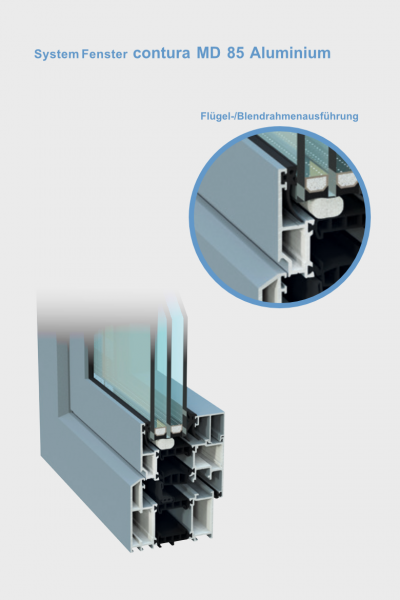 System Fenster contura MD 85 Aluminium

Flügel-/Blendrahmenausführung