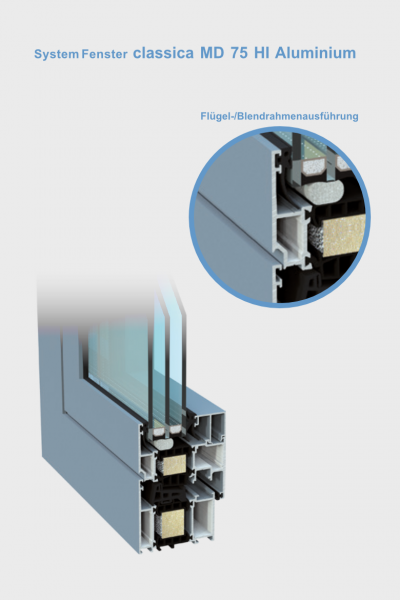 System Fenster classica MD 75 HI Aluminium

Flügel-/Blendrahmenausführung