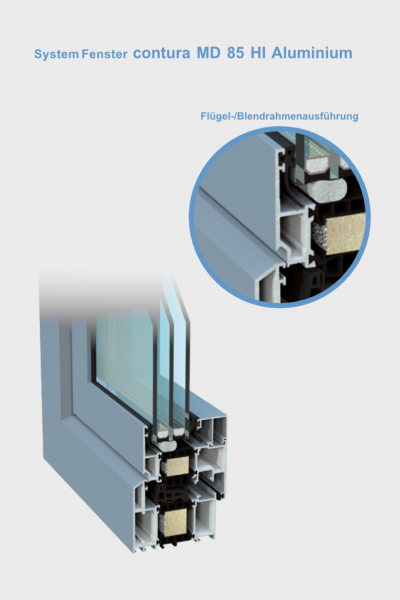 System Fenster contura MD 85 HI Aluminium

Flügel-/Blendrahmenausführung